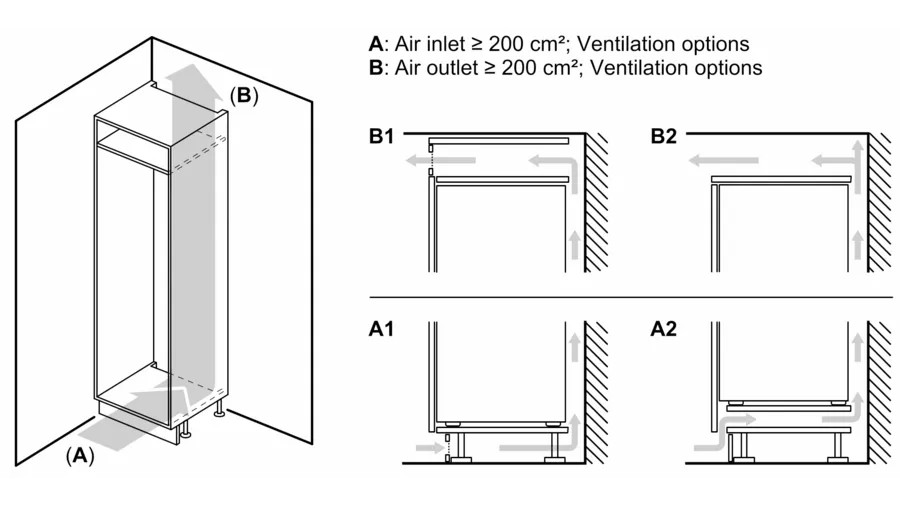 (B)

(A)

A: Air inlet ≥ 200 cm²; Ventilation options
B: Air outlet ≥ 200 cm²; Ventilation options

B1

B2

A1

A2